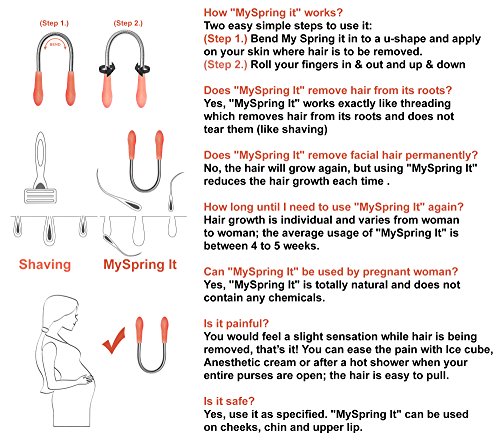 (Step 1.)

BEND

(Step 2.)

Shaving

MySpring It

How "MySpring it" works?
Two easy simple steps to use it:
(Step 1.) Bend My Spring it in to a u-shape and apply on your skin where hair is to be removed.
(Step 2.) Roll your fingers in & out and up & down

Does "MySpring It" remove hair from its roots?
Yes, "MySpring It" works exactly like threading which removes hair from its roots and does not tear them (like shaving)

Does "MySpring It" remove facial hair permanently?
No, the hair will grow again, but using "MySpring It" reduces the hair growth each time .

How long until I need to use "MySpring It" again?
Hair growth is individual and varies from woman to woman; the average usage of "MySpring It" is between 4 to 5 weeks.

Can "MySpring It" be used by pregnant woman?
Yes, "MySpring It" is totally natural and does not contain any chemicals.

Is it painful?
You would feel a slight sensation while hair is being removed, that's it! You can ease the pain with Ice cube, Anesthetic cream or after a hot shower when your entire purses are open; the hair is easy to pull.

Is it safe?
Yes, use it as specified. "MySpring It" can be used on cheeks, chin and upper lip.