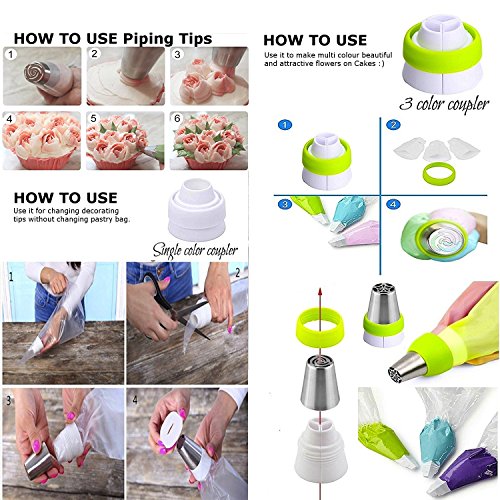 HOW TO USE Piping Tips

1 2 3 4 5 6

HOW TO USE
Use it for changing decorating tips without changing pastry bag.

Single color coupler

1 2 3 4

HOW TO USE
Use it to make multi colour beautiful and attractive flowers on Cakes :)

3 color coupler

1 2 3 4