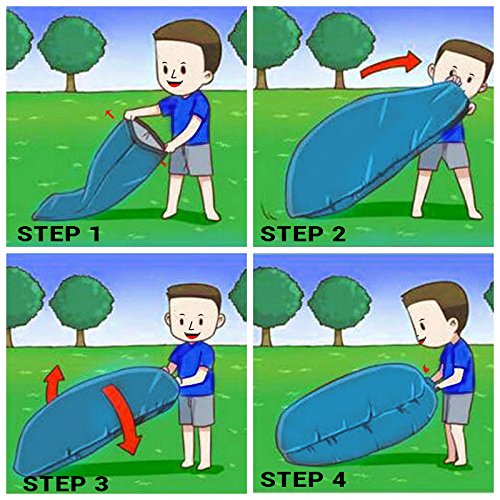 STEP 1

STEP 2

STEP 3

STEP 4