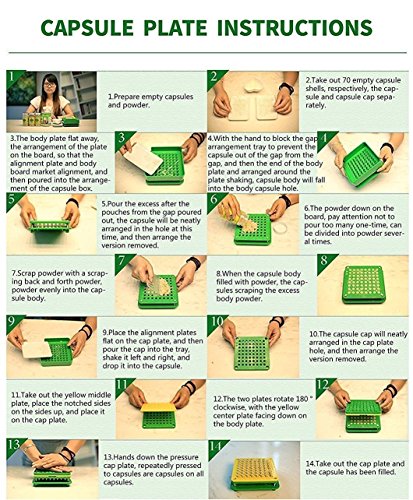 CAPSULE PLATE INSTRUCTIONS

1

1.Prepare empty capsules and powder.

2

2.Take out 70 empty capsule shells, respectively, the capsule and capsule cap separately.

3.The body plate flat away, the arrangement of the plate on the board, so that the alignment plate and body board market alignment, and then poured into the arrangement of the capsule box.

3

4.With the hand to block the gap arrangement tray to prevent the capsule out of the gap from the gap, and then the end of the body plate and arranged around the plate shaking, capsule body will fall into the body capsule hole.

4

5

5.Pour the excess after the pouches from the gap poured out, the capsule will be neatly arranged in the hole at this time, and then arrange the version removed.

6

6.The powder down on the board, pay attention not to pour too many one-time, can be divided into powder several times.

7.Scrap powder with a scraping back and forth powder, powder evenly into the capsule body.

7

8.When the capsule body filled with powder, the capsules scraping the excess body powder.

8

9

9.Place the alignment plates flat on the cap plate, and then pour the cap into the tray, shake it left and right, and drop it into the capsule.

10

10.The capsule cap will neatly arranged in the cap plate hole, and then arrange the version removed.

11.Take out the yellow middle plate, place the notched sides on the sides up, and place it on the cap plate.

11

12.The two plates rotate 180 ° clockwise, with the yellow center plate facing down on the body plate.

12

13

13.Hands down the pressure cap plate, repeatedly pressed to capsules are capsules on all capsules.

14

14.Take out the cap plate and the capsule has been filled.