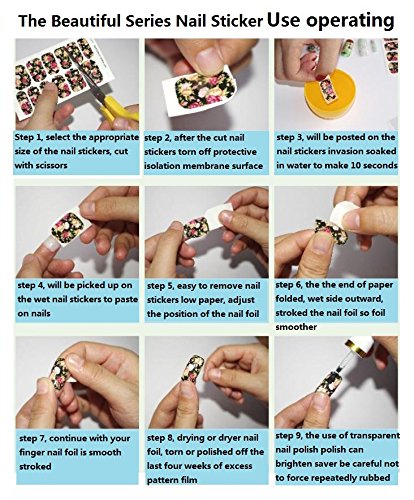 The Beautiful Series Nail Sticker Use operating

Step 1, select the appropriate size of the nail stickers, cut with scissors

step 2, after the cut nail stickers torn off protective isolation membrane surface

step 3, will be posted on the nail stickers invasion soaked in water to make 10 seconds

step 4, will be picked up on the wet nail stickers to paste on nails

step 5, easy to remove nail stickers low paper, adjust the position of the nail foil

step 6, the the end of paper folded, wet side outward, stroked the nail foil so foil smoother

step 7, continue with your finger nail foil is smooth stroked

step 8, drying or dryer nail foil, torn or polished off the last four weeks of excess pattern film

step 9, the use of transparent nail polish polish can brighten saver be careful not to force repeatedly rubbed