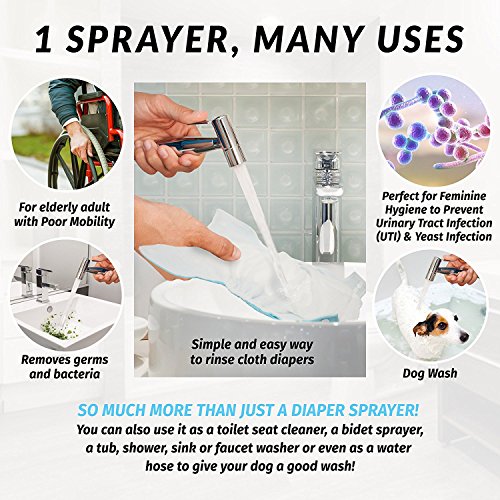 1 SPRAYER, MANY USES

For elderly adult with Poor Mobility

Removes germs and bacteria

Simple and easy way to rinse cloth diapers

Perfect for Feminine Hygiene to Prevent Urinary Tract Infection (UTI) & Yeast Infection

Dog Wash

SO MUCH MORE THAN JUST A DIAPER SPRAYER!
You can also use it as a toilet seat cleaner, a bidet sprayer, a tub, shower, sink or faucet washer or even as a water hose to give your dog a good wash!