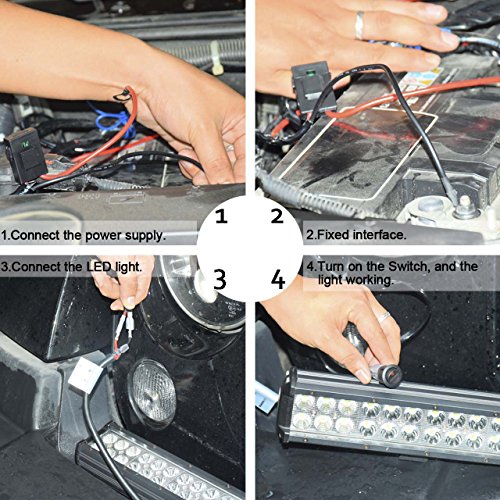 1

2

1.Connect the power supply.

2.Fixed interface.

3.Connect the LED light.

3

4

4.Turn on the Switch, and the light working.