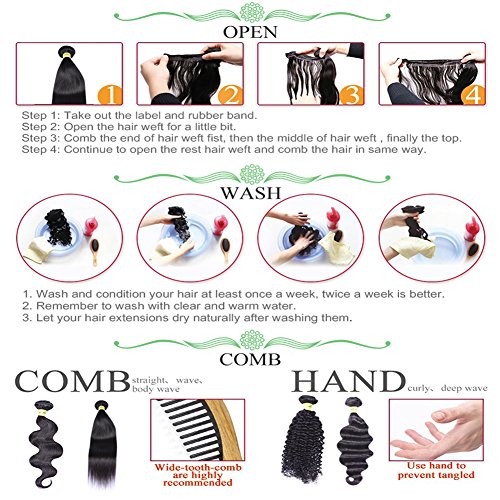 OPEN

1

2

3

4

Step 1: Take out the label and rubber band.
Step 2: Open the hair weft for a little bit.
Step 3: Comb the end of hair weft fist, then the middle of hair weft , finally the top.
Step 4: Continue to open the rest hair weft and comb the hair in same way.

WASH

1. Wash and condition your hair at least once a week, twice a week is better.
2. Remember to wash with clear and warm water.
3. Let your hair extensions dry naturally after washing them.

COMB

COMB straight、wave、body wave

Wide-tooth-comb are highly recommended

HAND curly、deep wave

Use hand to prevent tangled