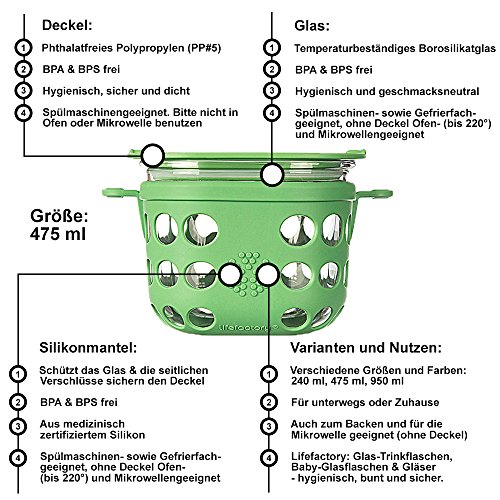 Deckel:

1 Phthalatfreies Polypropylen (PP#5)

2 BPA & BPS frei

3 Hygienisch, sicher und dicht

4 Spülmaschinengeeignet. Bitte nicht in Ofen oder Mikrowelle benutzen

Glas:

1 Temperaturbeständiges Borosilikatglas

2 BPA & BPS frei

3 Hygienisch und geschmacksneutral

4 Spülmaschinen- sowie Gefrierfachgeeignet, ohne Deckel Ofen- (bis 220°) und Mikrowellengeeignet

Größe: 475 ml

lifefactory

Silikonmantel:

1 Schützt das Glas & die seitlichen Verschlüsse sichern den Deckel

2 BPA & BPS frei

3 Aus medizinisch zertifiziertem Silikon

4 Spülmaschinen- sowie Gefrierfachgeeignet, ohne Deckel Ofen- (bis 220°) und Mikrowellengeeignet

Varianten und Nutzen:

1 Verschiedene Größen und Farben: 240 ml, 475 ml, 950 ml

2 Für unterwegs oder Zuhause

3 Auch zum Backen und für die Mikrowelle geeignet (ohne Deckel)

4 Lifefactory: Glas-Trinkflaschen, Baby-Glasflaschen & Gläser - hygienisch, bunt und sicher.