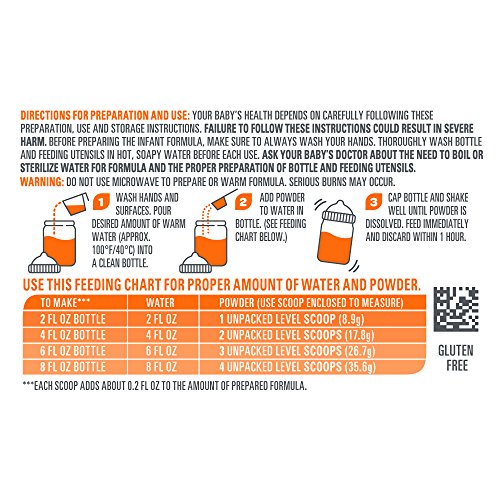 DIRECTIONS FOR PREPARATION AND USE: YOUR BABY'S HEALTH DEPENDS ON CAREFULLY FOLLOWING THESE PREPARATION, USE AND STORAGE INSTRUCTIONS. FAILURE TO FOLLOW THESE INSTRUCTIONS COULD RESULT IN SEVERE HARM. BEFORE PREPARING THE INFANT FORMULA, MAKE SURE TO ALWAYS WASH YOUR HANDS. THOROUGHLY WASH BOTTLE AND FEEDING UTENSILS IN HOT, SOAPY WATER BEFORE EACH USE. ASK YOUR BABY'S DOCTOR ABOUT THE NEED TO BOIL OR STERILIZE WATER FOR FORMULA AND THE PROPER PREPARATION OF BOTTLE AND FEEDING UTENSILS.
WARNING: DO NOT USE MICROWAVE TO PREPARE OR WARM FORMULA. SERIOUS BURNS MAY OCCUR.

1 WASH HANDS AND SURFACES. POUR DESIRED AMOUNT OF WARM WATER (APPROX. 100°F/40°C) INTO A CLEAN BOTTLE.

2 ADD POWDER TO WATER IN BOTTLE. (SEE FEEDING CHART BELOW.)

3 CAP BOTTLE AND SHAKE WELL UNTIL POWDER IS DISSOLVED. FEED IMMEDIATELY AND DISCARD WITHIN 1 HOUR.

USE THIS FEEDING CHART FOR PROPER AMOUNT OF WATER AND POWDER.

| TO MAKE*** | WATER | POWDER (USE SCOOP ENCLOSED TO MEASURE) |
|---|---|---|
| 2 FL OZ BOTTLE | 2 FL OZ | 1 UNPACKED LEVEL SCOOP (8.9g) |
| 4 FL OZ BOTTLE | 4 FL OZ | 2 UNPACKED LEVEL SCOOPS (17.8g) |
| 6 FL OZ BOTTLE | 6 FL OZ | 3 UNPACKED LEVEL SCOOPS (26.7g) |
| 8 FL OZ BOTTLE | 8 FL OZ | 4 UNPACKED LEVEL SCOOPS (35.6g) |

GLUTEN FREE

***EACH SCOOP ADDS ABOUT 0.2 FL OZ TO THE AMOUNT OF PREPARED FORMULA.