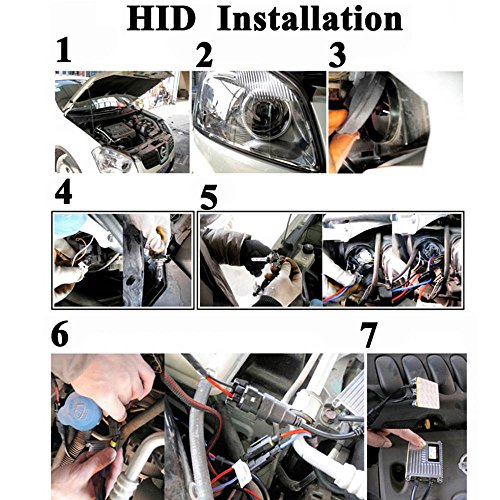 HID Installation

1

2

3

4

5

6

7