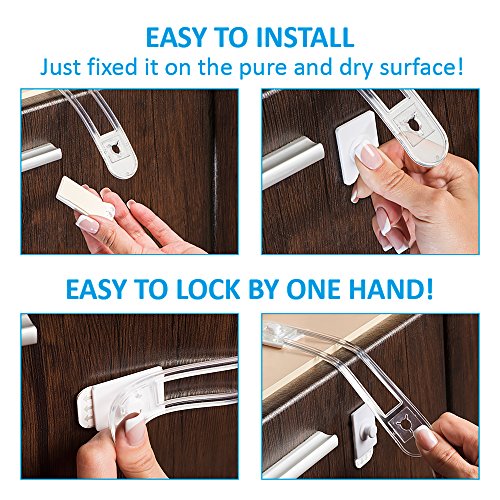 EASY TO INSTALL
Just fixed it on the pure and dry surface!

EASY TO LOCK BY ONE HAND!