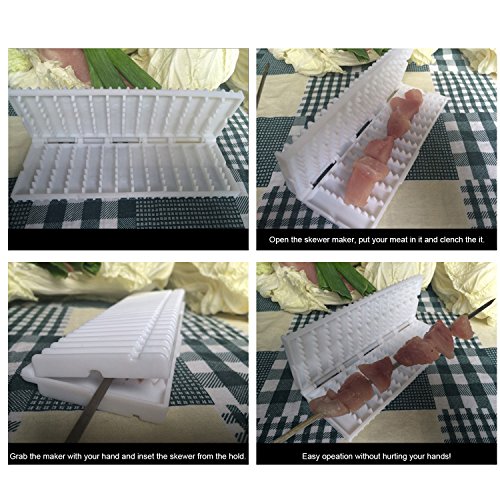 Open the skewer maker, put your meat in it and clench the it.

Grab the maker with your hand and inset the skewer from the hold.

Easy opeation without hurting your hands!