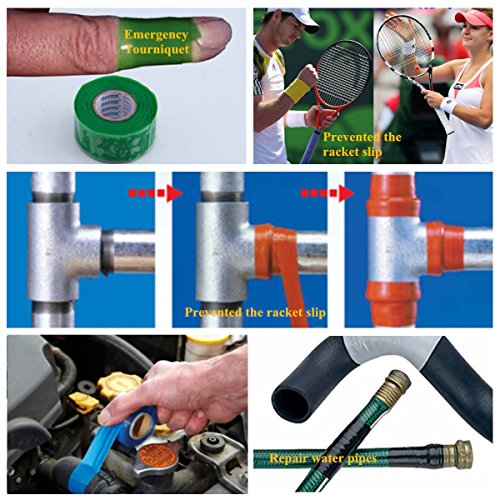 Emergency Tourniquet

Prevented the racket slip

Prevented the racket slip

Repair water pipes