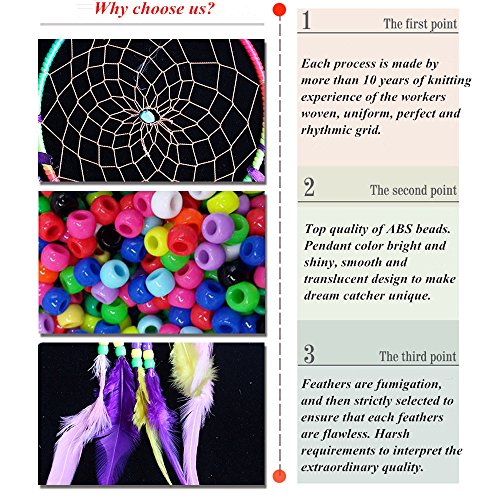 Why choose us?

1 The first point

Each process is made by more than 10 years of knitting experience of the workers woven, uniform, perfect and rhythmic grid.

2 The second point

Top quality of ABS beads. Pendant color bright and shiny, smooth and translucent design to make dream catcher unique.

3 The third point

Feathers are fumigation, and then strictly selected to ensure that each feathers are flawless. Harsh requirements to interpret the extraordinary quality.