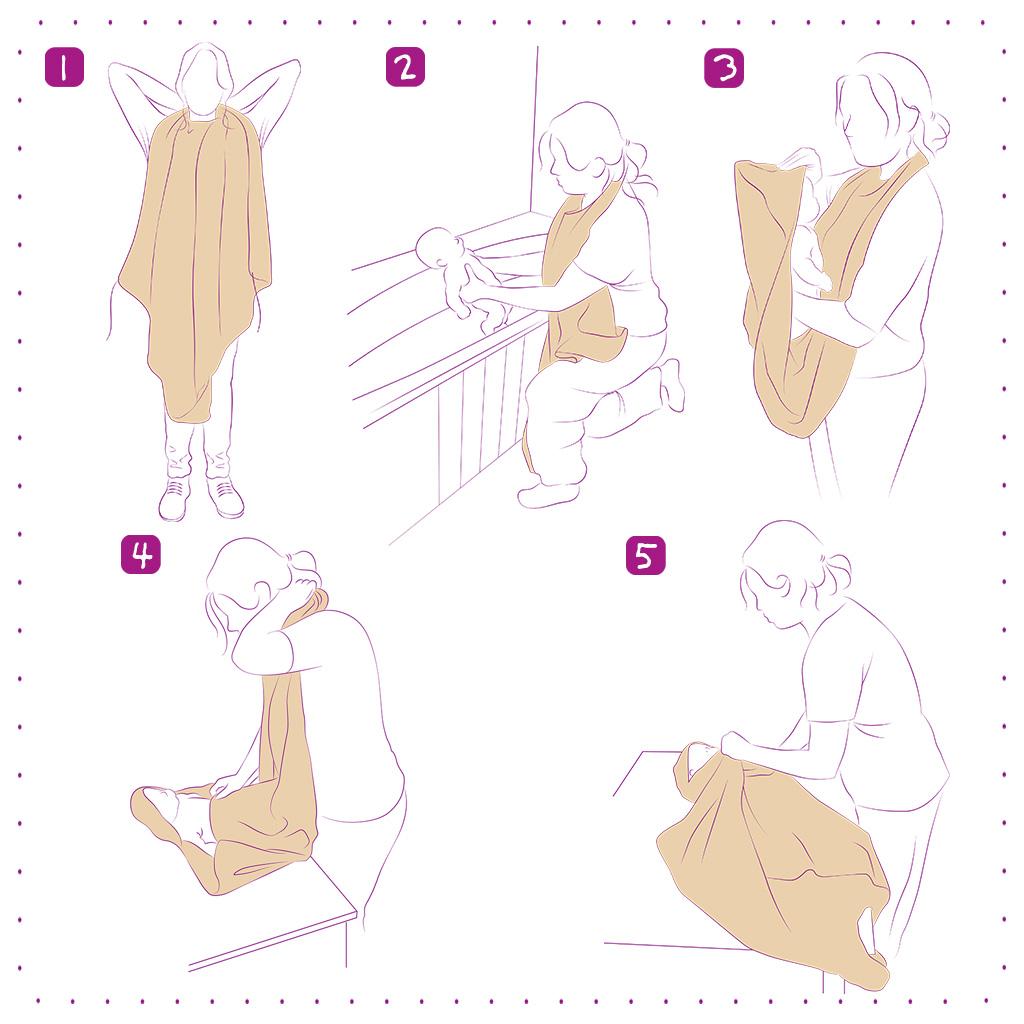 1

2

3

4

5