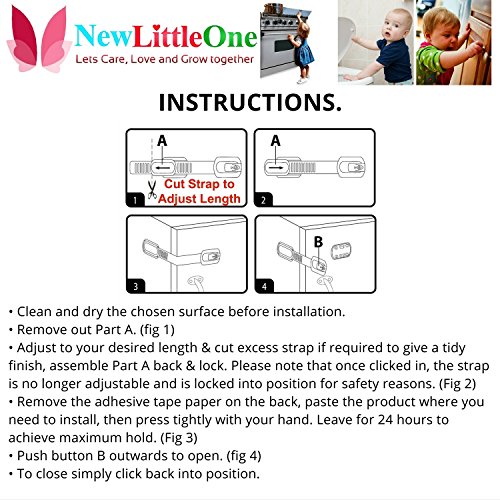 NewLittleOne
Lets Care, Love and Grow together

INSTRUCTIONS.

A
Cut Strap to Adjust Length
1

A
2

3

B
4

• Clean and dry the chosen surface before installation.
• Remove out Part A. (fig 1)
• Adjust to your desired length & cut excess strap if required to give a tidy finish, assemble Part A back & lock. Please note that once clicked in, the strap is no longer adjustable and is locked into position for safety reasons. (Fig 2)
• Remove the adhesive tape paper on the back, paste the product where you need to install, then press tightly with your hand. Leave for 24 hours to achieve maximum hold. (Fig 3)
• Push button B outwards to open. (fig 4)
• To close simply click back into position.