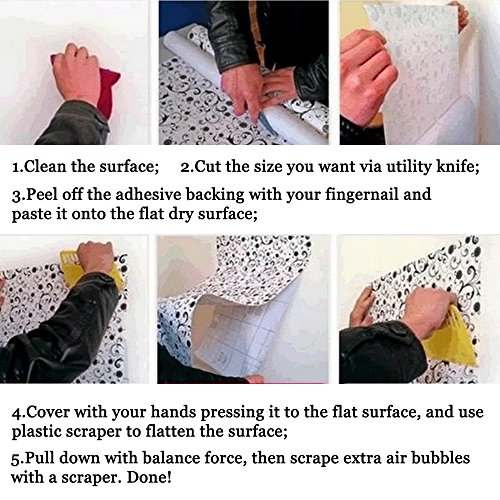 1.Clean the surface; 2.Cut the size you want via utility knife;

3.Peel off the adhesive backing with your fingernail and paste it onto the flat dry surface;

4.Cover with your hands pressing it to the flat surface, and use plastic scraper to flatten the surface;

5.Pull down with balance force, then scrape extra air bubbles with a scraper. Done!