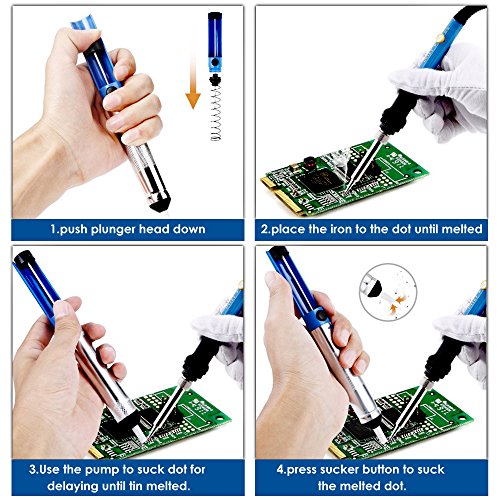 1.push plunger head down

2.place the iron to the dot until melted

3.Use the pump to suck dot for delaying until tin melted.

4.press sucker button to suck the melted dot.