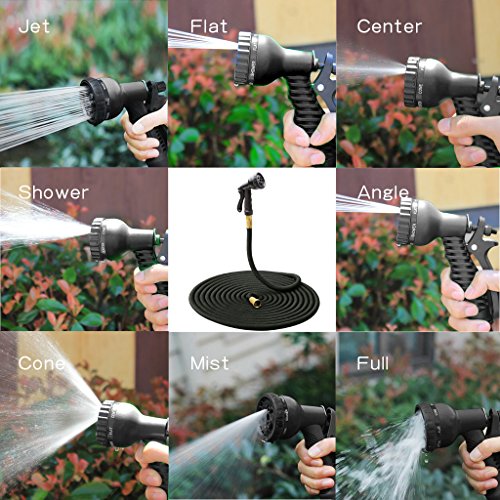 Jet

Flat

Center

Shower

Angle

Cone

Mist

Full