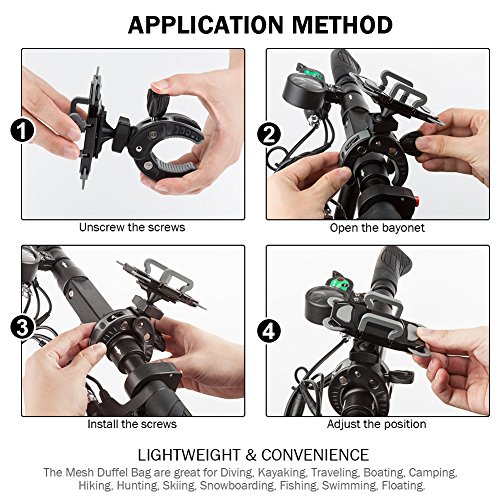 APPLICATION METHOD

1

Unscrew the screws

2

Open the bayonet

3

Install the screws

4

Adjust the position

LIGHTWEIGHT & CONVENIENCE

The Mesh Duffel Bag are great for Diving, Kayaking, Traveling, Boating, Camping, Hiking, Hunting, Skiing, Snowboarding, Fishing, Swimming, Floating.