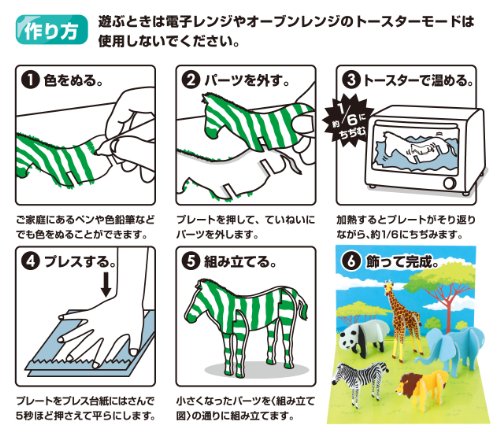 作り方

遊ぶときは電子レンジやオーブンレンジのトースターモードは使用しないでください。

❶ 色をぬる。

ご家庭にあるペンや色鉛筆などでも色をぬることができます。

❷ パーツを外す。

プレートを押して、ていねいにパーツを外します。

❸ トースターで温める。

約1/6にちぢむ

加熱するとプレートがそり返りながら、約1/6にちぢみます。

❹ プレスする。

プレートをプレス台紙にはさんで5秒ほど押さえて平らにします。

❺ 組み立てる。

小さくなったパーツを〈組み立て図〉の通りに組み立てます。

❻ 飾って完成。