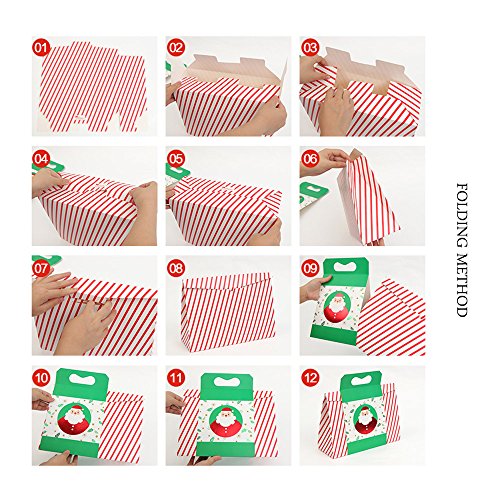 01
02
03
04
05
06
07
08
09
10
11
12
FOLDING METHOD