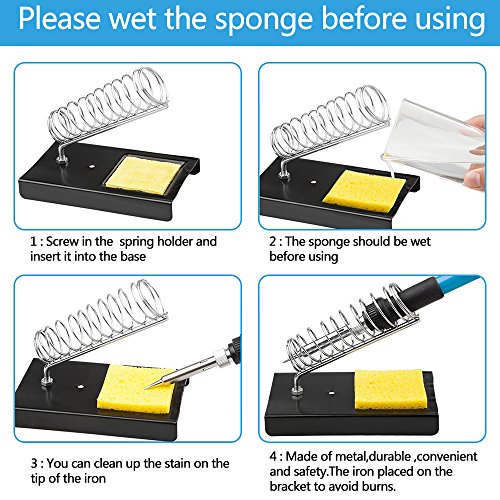 Please wet the sponge before using

1 : Screw in the spring holder and insert it into the base

2 : The sponge should be wet before using

3 : You can clean up the stain on the tip of the iron

4 : Made of metal,durable ,convenient and safety.The iron placed on the bracket to avoid burns.