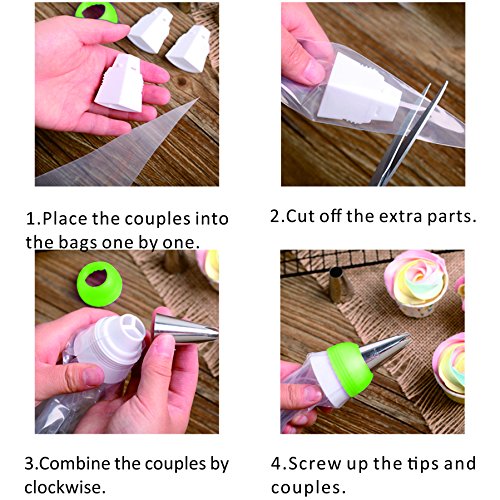 1.Place the couples into the bags one by one.

2.Cut off the extra parts.

3.Combine the couples by clockwise.

4.Screw up the tips and couples.