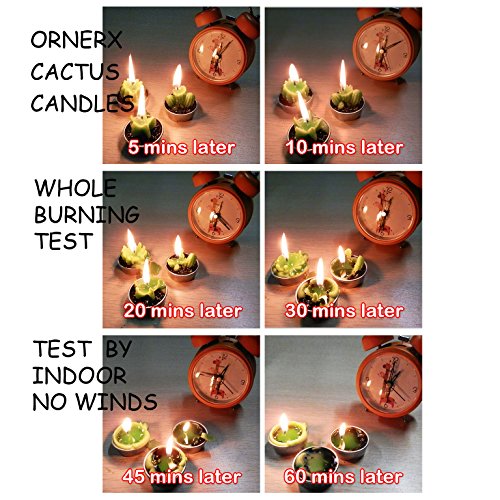 ORNERX CACTUS CANDLES

5 mins later

10 mins later

WHOLE BURNING TEST

20 mins later

30 mins later

TEST BY INDOOR NO WINDS

45 mins later

60 mins later