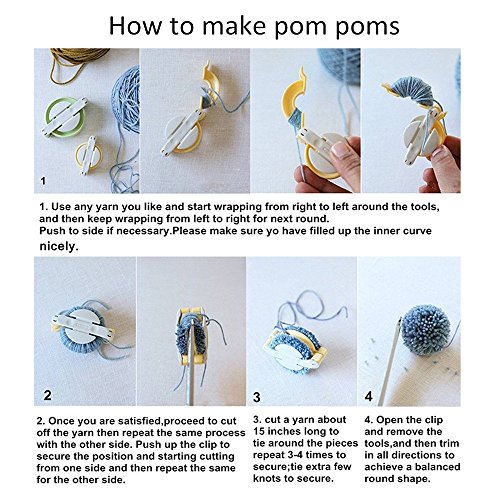 How to make pom poms

1

1. Use any yarn you like and start wrapping from right to left around the tools, and then keep wrapping from left to right for next round.
Push to side if necessary.Please make sure yo have filled up the inner curve nicely.

2

3

4

2. Once you are satisfied,proceed to cut off the yarn then repeat the same process with the other side. Push up the clip to secure the position and starting cutting from one side and then repeat the same for the other side.

3. cut a yarn about 15 inches long to tie around the pieces repeat 3-4 times to secure;tie extra few knots to secure.

4. Open the clip and remove the tools,and then trim in all directions to achieve a balanced round shape.