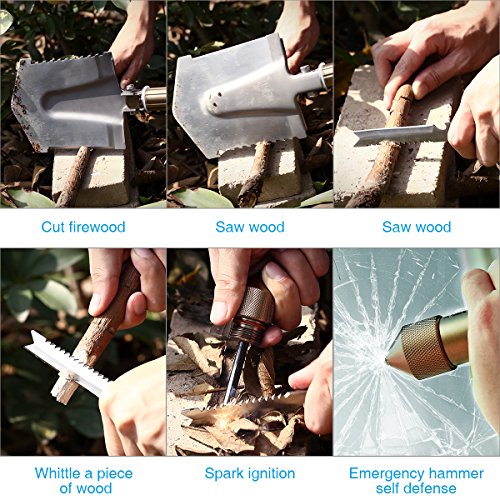 Cut firewood

Saw wood

Saw wood

Whittle a piece of wood

Spark ignition

Emergency hammer self defense