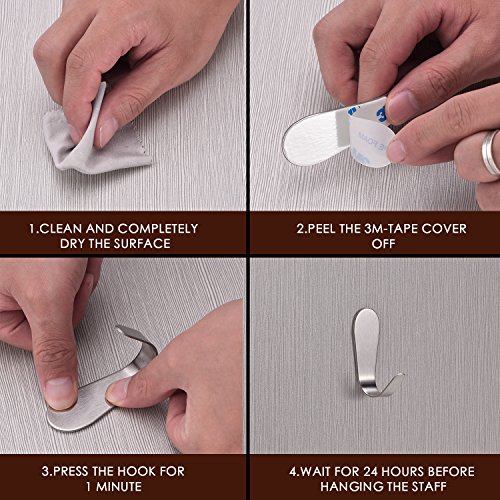 1.CLEAN AND COMPLETELY DRY THE SURFACE

2.PEEL THE 3M-TAPE COVER OFF

3.PRESS THE HOOK FOR 1 MINUTE

4.WAIT FOR 24 HOURS BEFORE HANGING THE STAFF