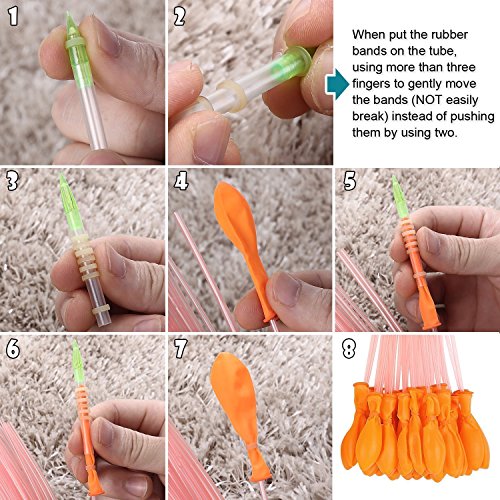 1

2

When put the rubber bands on the tube, using more than three fingers to gently move the bands (NOT easily break) instead of pushing them by using two.

3

4

5

6

7

8