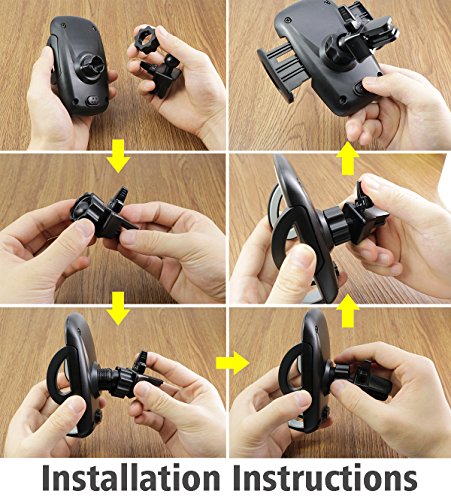 Installation Instructions