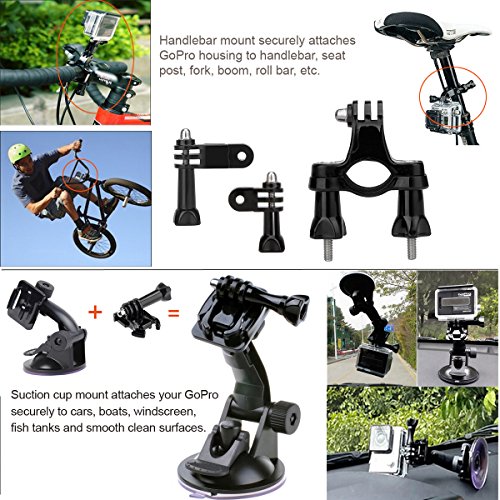 Handlebar mount securely attaches GoPro housing to handlebar, seat post, fork, boom, roll bar, etc.

+ =

Suction cup mount attaches your GoPro securely to cars, boats, windscreen, fish tanks and smooth clean surfaces.