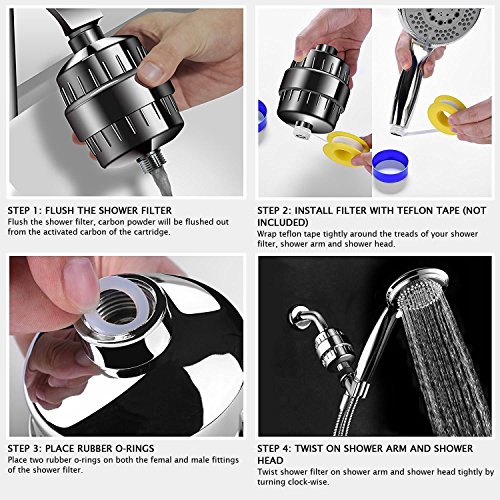 STEP 1: FLUSH THE SHOWER FILTER
Flush the shower filter, carbon powder will be flushed out from the activated carbon of the cartridge.

STEP 2: INSTALL FILTER WITH TEFLON TAPE (NOT INCLUDED)
Wrap teflon tape tightly around the treads of your shower filter, shower arm and shower head.

STEP 3: PLACE RUBBER O-RINGS
Place two rubber o-rings on both the femal and male fittings of the shower filter.

STEP 4: TWIST ON SHOWER ARM AND SHOWER HEAD
Twist shower filter on shower arm and shower head tightly by turning clock-wise.