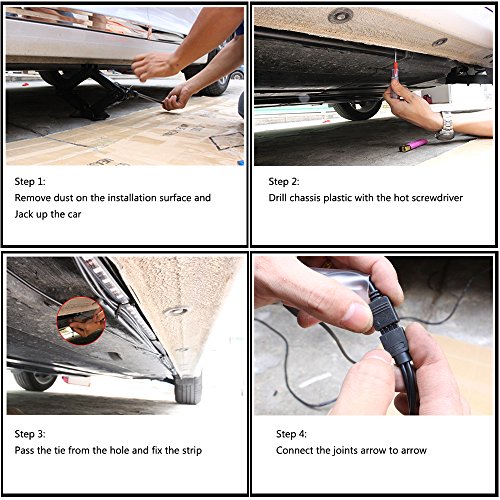 Step 1:
Remove dust on the installation surface and Jack up the car

Step 2:
Drill chassis plastic with the hot screwdriver

Step 3:
Pass the tie from the hole and fix the strip

Step 4:
Connect the joints arrow to arrow