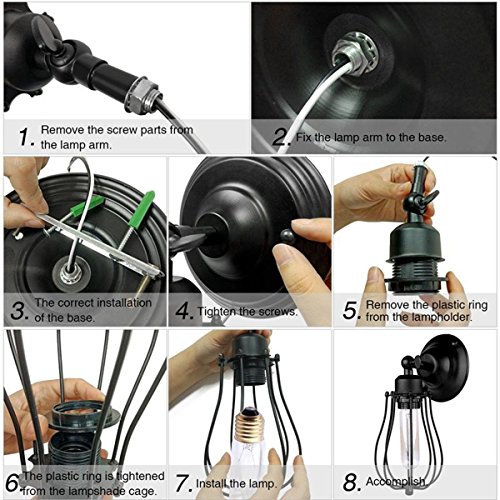 1. Remove the screw parts from the lamp arm.

2. Fix the lamp arm to the base.

3. The correct installation of the base.

4. Tighten the screws.

5. Remove the plastic ring from the lampholder.

6. The plastic ring is tightened from the lampshade cage.

7. Install the lamp.

8. Accomplish.