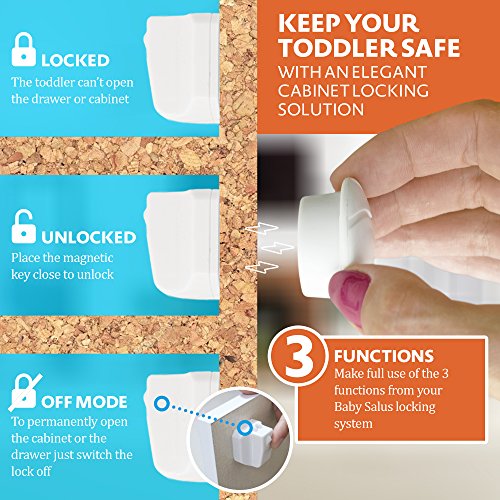 LOCKED
The toddler can't open the drawer or cabinet

UNLOCKED
Place the magnetic key close to unlock

OFF MODE
To permanently open the cabinet or the drawer just switch the lock off

KEEP YOUR TODDLER SAFE
WITH AN ELEGANT CABINET LOCKING SOLUTION

3 FUNCTIONS
Make full use of the 3 functions from your Baby Salus locking system