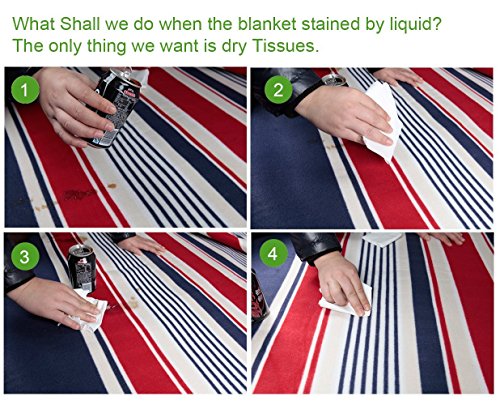 What Shall we do when the blanket stained by liquid?
The only thing we want is dry Tissues.

1

2

3

4