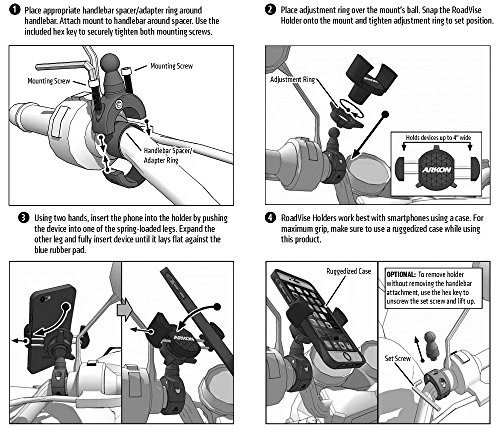 1 Place appropriate handlebar spacer/adapter ring around handlebar. Attach mount to handlebar around spacer. Use the included hex key to securely tighten both mounting screws.

Mounting Screw

Mounting Screw

Handlebar Spacer/ Adapter Ring

2 Place adjustment ring over the mount's ball. Snap the RoadVise Holder onto the mount and tighten adjustment ring to set position.

Adjustment Ring

Holds devices up to 4" wide

ARKON

3 Using two hands, insert the phone into the holder by pushing the device into one of the spring-loaded legs. Expand the other leg and fully insert device until it lays flat against the blue rubber pad.

ARKON

4 RoadVise Holders work best with smartphones using a case. For maximum grip, make sure to use a ruggedized case while using this product.

Ruggedized Case

OPTIONAL: To remove holder without removing the handlebar attachment, use the hex key to unscrew the set screw and lift up.

Set Screw