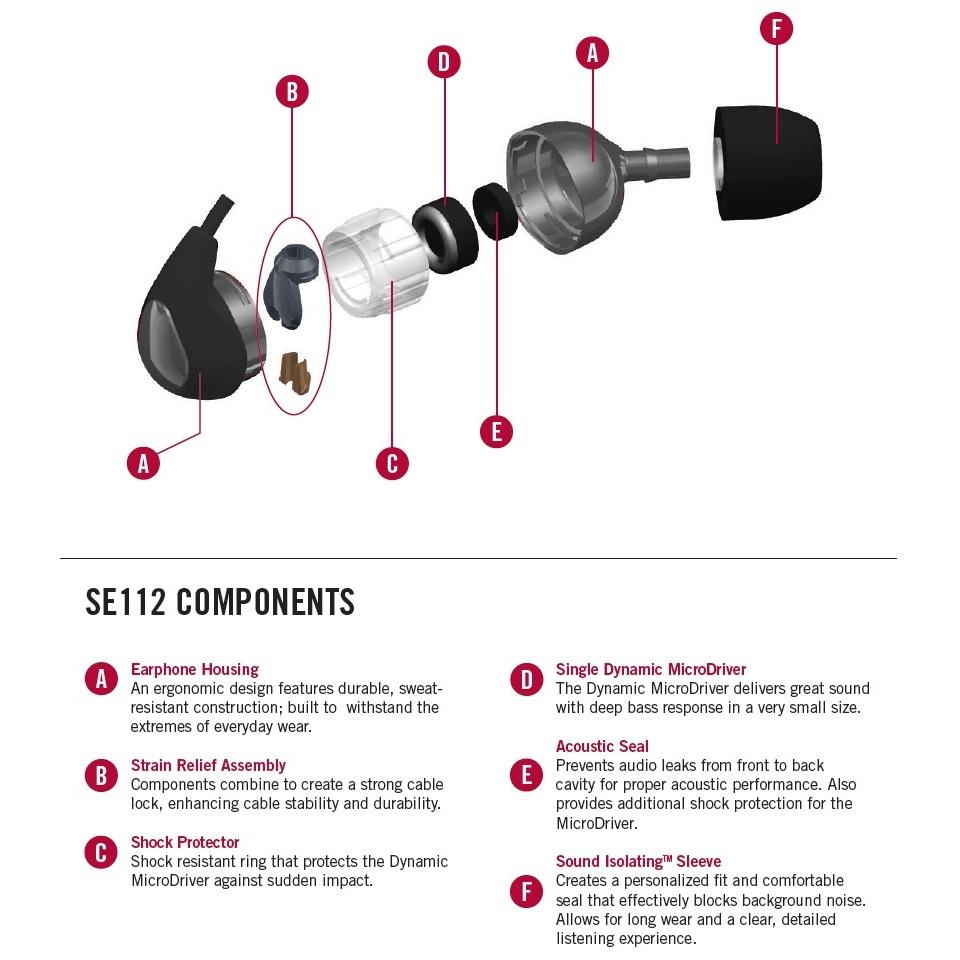 B

D

A

F

A

C

E

SE112 COMPONENTS

A Earphone Housing
An ergonomic design features durable, sweat-resistant construction; built to withstand the extremes of everyday wear.

B Strain Relief Assembly
Components combine to create a strong cable lock, enhancing cable stability and durability.

C Shock Protector
Shock resistant ring that protects the Dynamic MicroDriver against sudden impact.

D Single Dynamic MicroDriver
The Dynamic MicroDriver delivers great sound with deep bass response in a very small size.

E Acoustic Seal
Prevents audio leaks from front to back cavity for proper acoustic performance. Also provides additional shock protection for the MicroDriver.

F Sound Isolating™ Sleeve
Creates a personalized fit and comfortable seal that effectively blocks background noise. Allows for long wear and a clear, detailed listening experience.