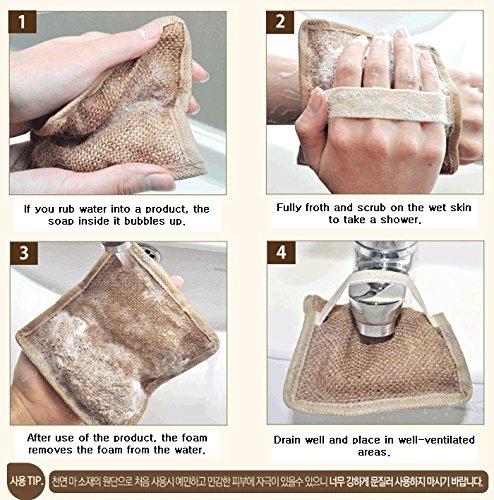 1

If you rub water into a product, the soap inside it bubbles up.

2

Fully froth and scrub on the wet skin to take a shower.

3

After use of the product, the foam removes the foam from the water.

4

Drain well and place in well-ventilated areas.

사용 TIP. 천연 마 소재의 원단으로 처음 사용시 예민하고 민감한 피부에 자극이 있을수 있으니 너무 강하게 문질러 사용하지 마시기 바랍니다.