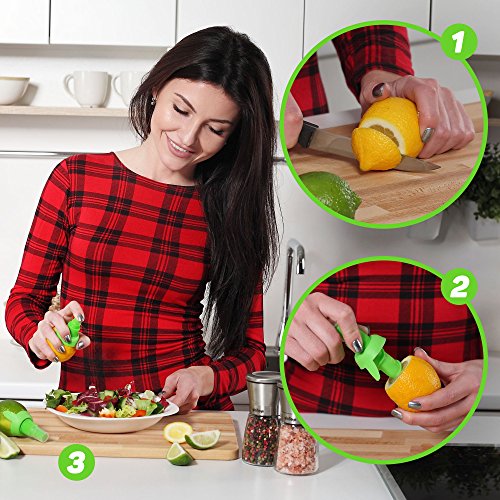 1

2

3