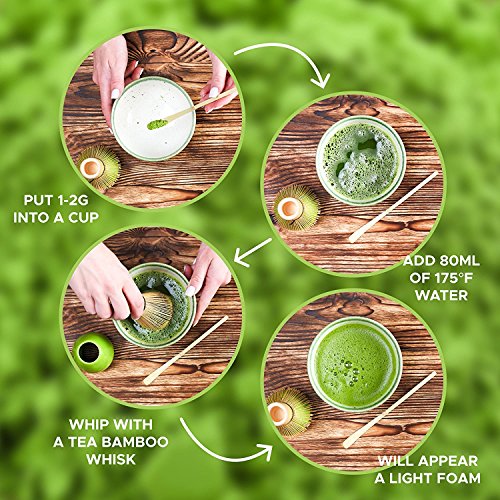 PUT 1-2G INTO A CUP

ADD 80ML OF 175°F WATER

WHIP WITH A TEA BAMBOO WHISK

WILL APPEAR A LIGHT FOAM