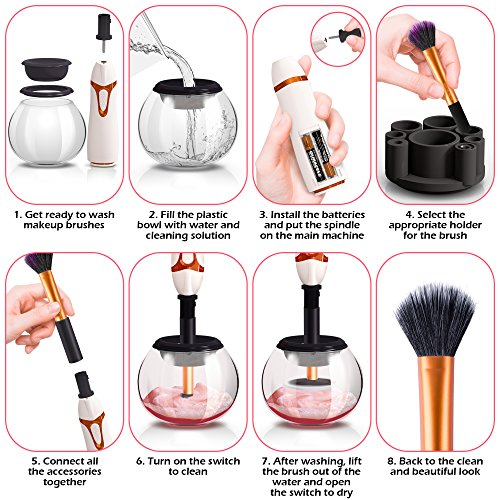 1. Get ready to wash makeup brushes

2. Fill the plastic bowl with water and cleaning solution

3. Install the batteries and put the spindle on the main machine

4. Select the appropriate holder for the brush

5. Connect all the accessories together

6. Turn on the switch to clean

7. After washing, lift the brush out of the water and open the switch to dry

8. Back to the clean and beautiful look