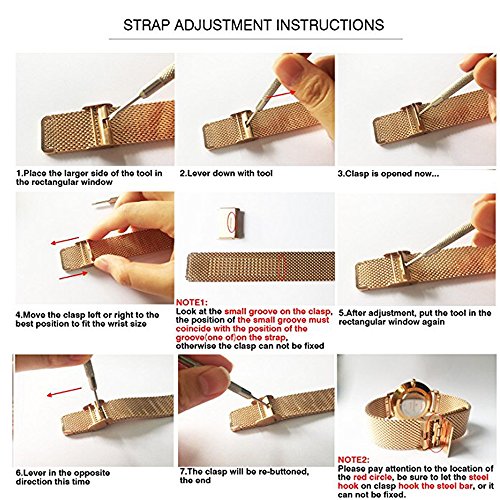 STRAP ADJUSTMENT INSTRUCTIONS

1.Place the larger side of the tool in the rectangular window

2.Lever down with tool

3.Clasp is opened now...

4.Move the clasp left or right to the best position to fit the wrist size

NOTE1:
Look at the small groove on the clasp, the position of the small groove must coincide with the position of the groove(one of)on the strap, otherwise the clasp can not be fixed

5.After adjustment, put the tool in the rectangular window again

6.Lever in the opposite direction this time

7.The clasp will be re-buttoned, the end

NOTE2:
Please pay attention to the location of the red circle, be sure to let the steel hook on clasp hook the steel bar, or it can not be fixed.