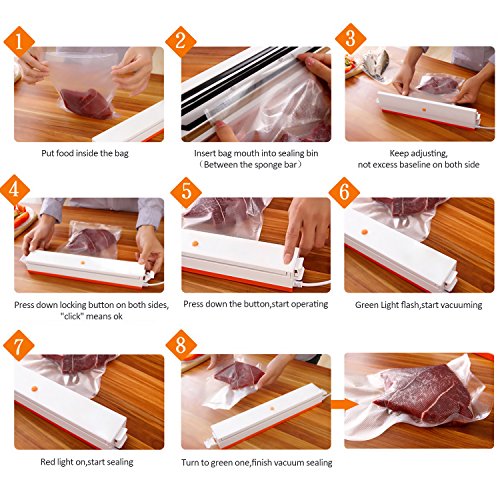 1

Put food inside the bag

2

Insert bag mouth into sealing bin （Between the sponge bar）

3

Keep adjusting, not excess baseline on both side

4

Press down locking button on both sides, "click" means ok

5

Press down the button,start operating

6

Green Light flash,start vacuuming

7

Red light on,start sealing

8

Turn to green one,finish vacuum sealing