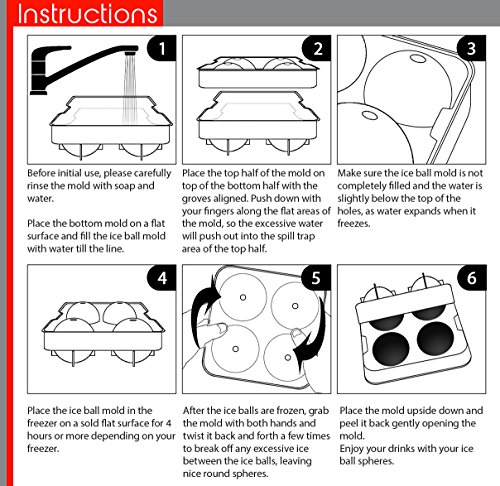 Instructions

1

Before initial use, please carefully rinse the mold with soap and water.

Place the bottom mold on a flat surface and fill the ice ball mold with water till the line.

2

Place the top half of the mold on top of the bottom half with the groves aligned. Push down with your fingers along the flat areas of the mold, so the excessive water will push out into the spill trap area of the top half.

3

Make sure the ice ball mold is not completely filled and the water is slightly below the top of the holes, as water expands when it freezes.

4

Place the ice ball mold in the freezer on a sold flat surface for 4 hours or more depending on your freezer.

5

After the ice balls are frozen, grab the mold with both hands and twist it back and forth a few times to break off any excessive ice between the ice balls, leaving nice round spheres.

6

Place the mold upside down and peel it back gently opening the mold.
Enjoy your drinks with your ice ball spheres.