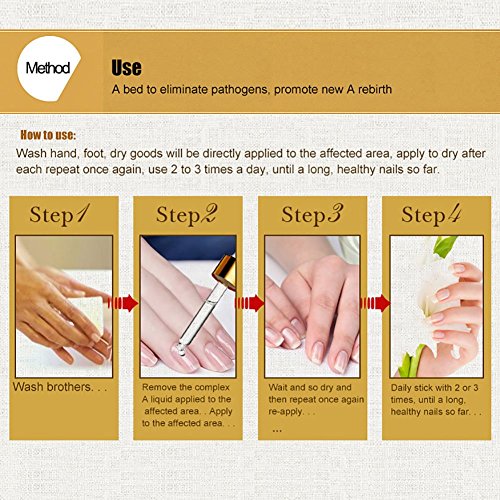 Method

Use

A bed to eliminate pathogens, promote new A rebirth

How to use:

Wash hand, foot, dry goods will be directly applied to the affected area, apply to dry after each repeat once again, use 2 to 3 times a day, until a long, healthy nails so far.

Step1

Wash brothers. . .

Step2

Remove the complex A liquid applied to the affected area. . Apply to the affected area. . .

Step3

Wait and so dry and then repeat once again re-apply. . .

...

Step4

Daily stick with 2 or 3 times, until a long, healthy nails so far. . .