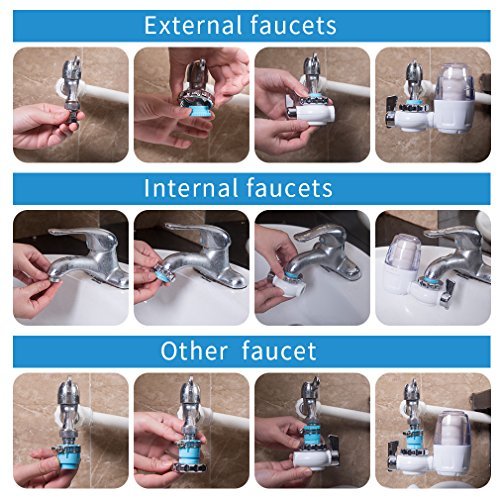 External faucets

Internal faucets

Other faucet