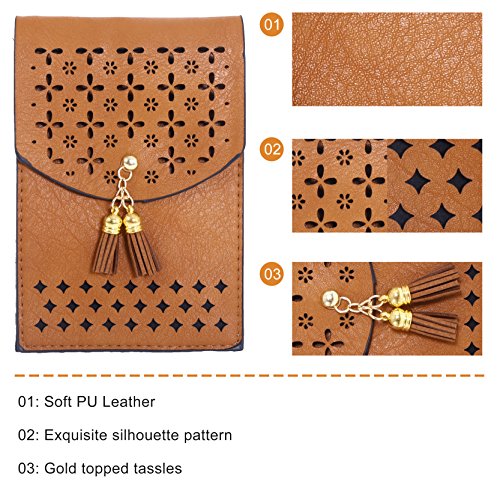 01

02

03

01: Soft PU Leather

02: Exquisite silhouette pattern

03: Gold topped tassles