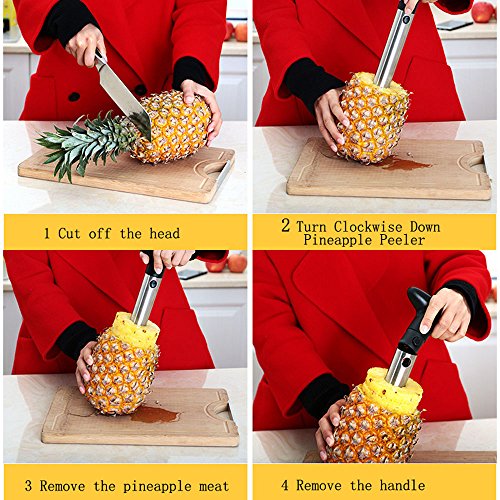 1 Cut off the head

2 Turn Clockwise Down Pineapple Peeler

3 Remove the pineapple meat

4 Remove the handle